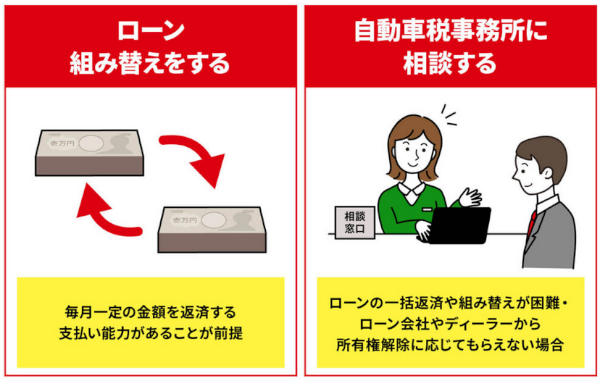 ローン
組み替えをする

壱万円

壱万円

毎月一定の金額を返済する
支払い能力があることが前提

自動車税事務所に
相談する

相談
窓口

ローンの一括返済や組み替えが困難・
ローン会社やディーラーから
所有権解除に応じてもらえない場合